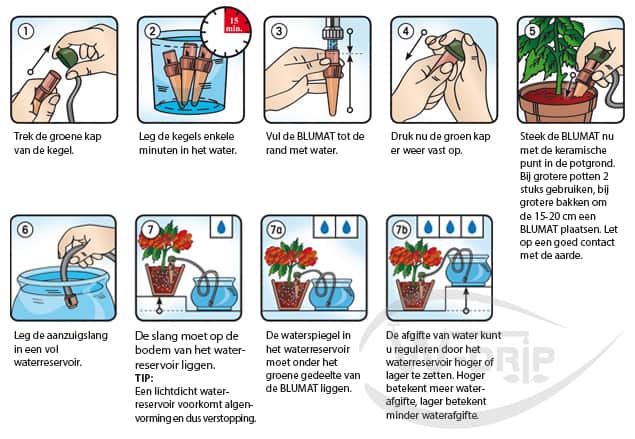 1

Trek de groene kap van de kegel.

2

15 min.

Leg de kegels enkele minuten in het water.

3

Vul de BLUMAT tot de rand met water.

4

Druk nu de groen kap er weer vast op.

5

Steek de BLUMAT nu met de keramische punt in de potgrond. Bij grotere potten 2 stuks gebruiken, bij grotere bakken om de 15-20 cm een BLUMAT plaatsen. Let op een goed contact met de aarde.

6

Leg de aanzuigslang in een vol waterreservoir.

7

De slang moet op de bodem van het waterreservoir liggen.
TIP:
Een lichtdicht waterreservoir voorkomt algenvorming en dus verstopping.

7a

De waterspiegel in het waterreservoir moet onder het groene gedeelte van de BLUMAT liggen.

7b

De afgifte van water kunt u reguleren door het waterreservoir hoger of lager te zetten. Hoger betekent meer waterafgifte, lager betekent minder waterafgifte.

DRIP